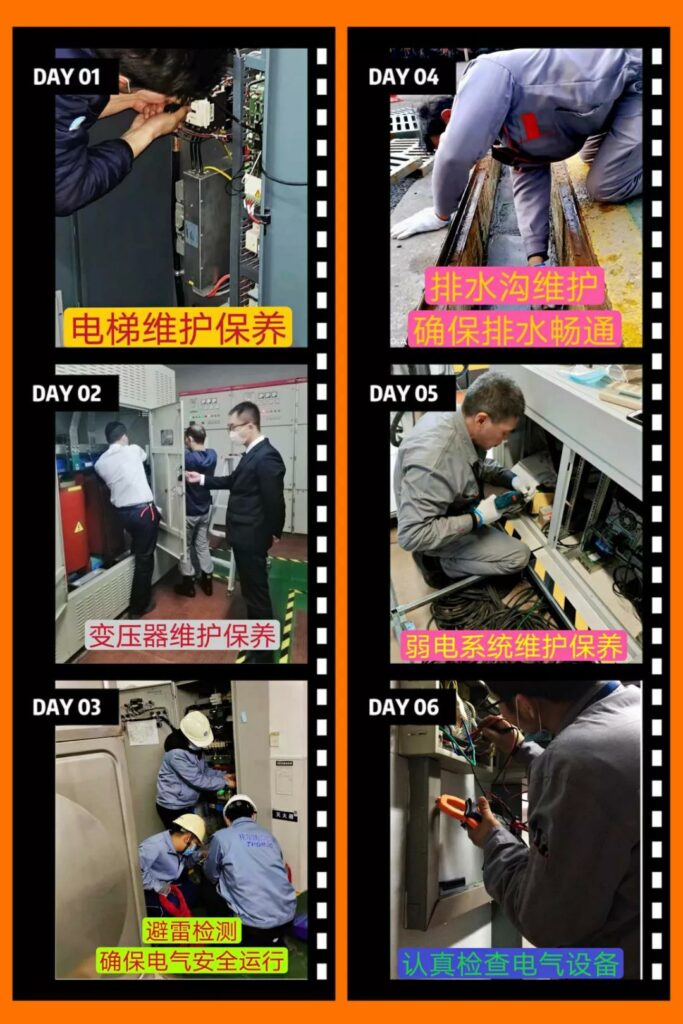 DAY 01

电梯维护保养

DAY 02

变压器维护保养

DAY 03

避雷检测
确保电气安全运行

DAY 04

排水沟维护
确保排水畅通

DAY 05

弱电系统维护保养

DAY 06

认真检查电气设备